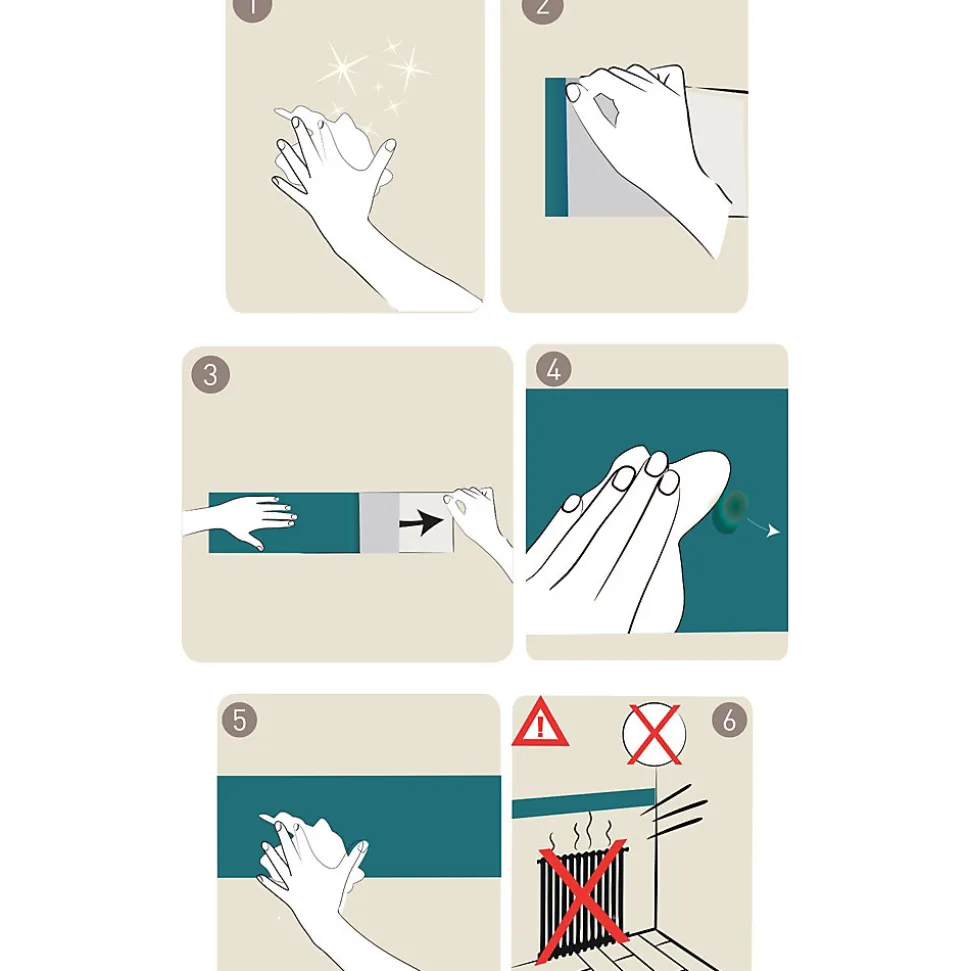 1
2
3
4
5
6