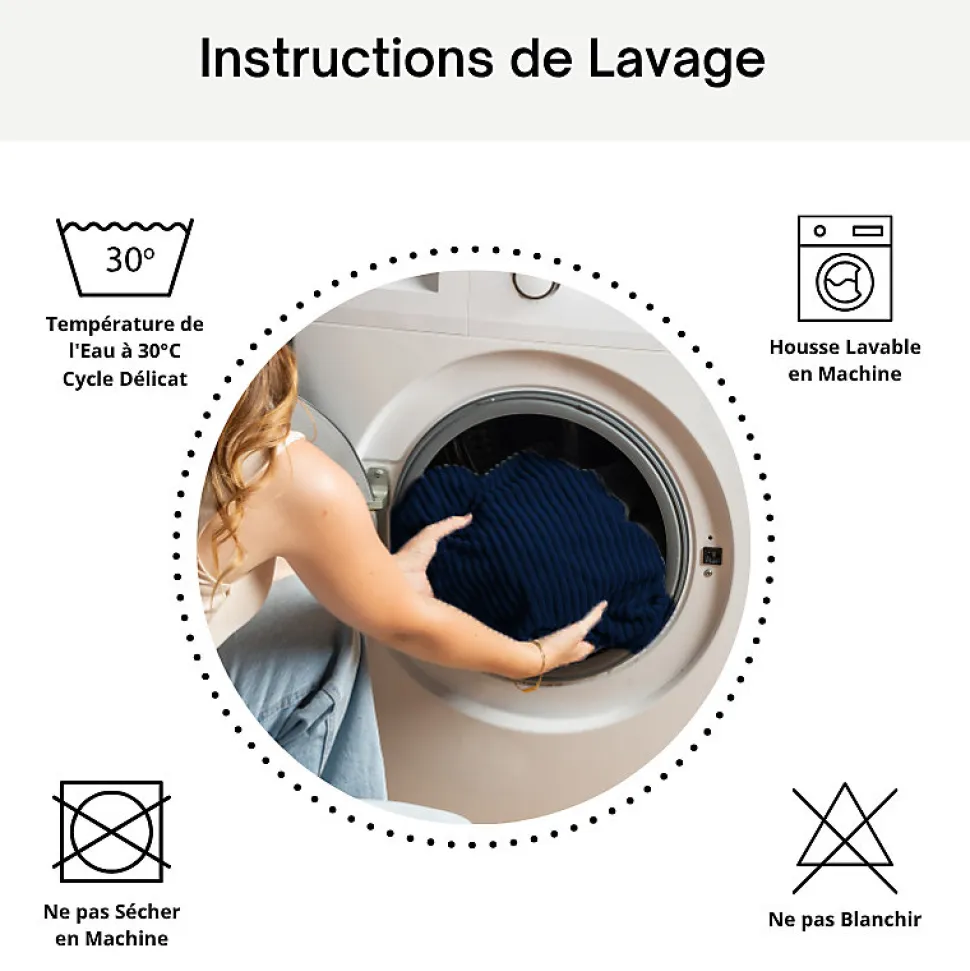 Instructions de Lavage

30°

Température de l'Eau à 30°C Cycle Délicat

Housse Lavable en Machine

Ne pas Sécher en Machine

Ne pas Blanchir